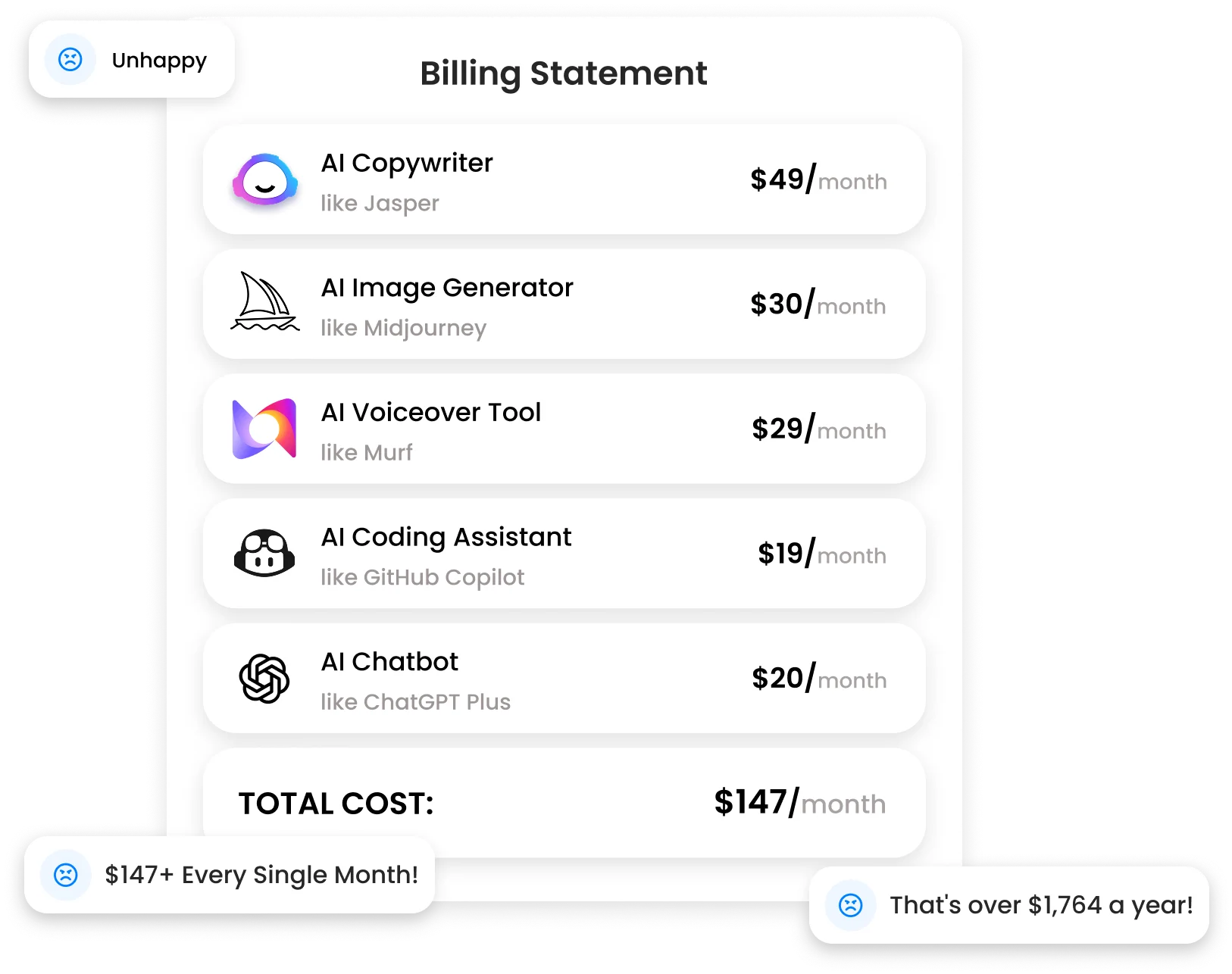 Unhappy

Billing Statement

AI Copywriter
like Jasper
$49/month

AI Image Generator
like Midjourney
$30/month

AI Voiceover Tool
like Murf
$29/month

AI Coding Assistant
like GitHub Copilot
$19/month

AI Chatbot
like ChatGPT Plus
$20/month

TOTAL COST:
$147/month

$147+ Every Single Month!

That's over $1,764 a year!